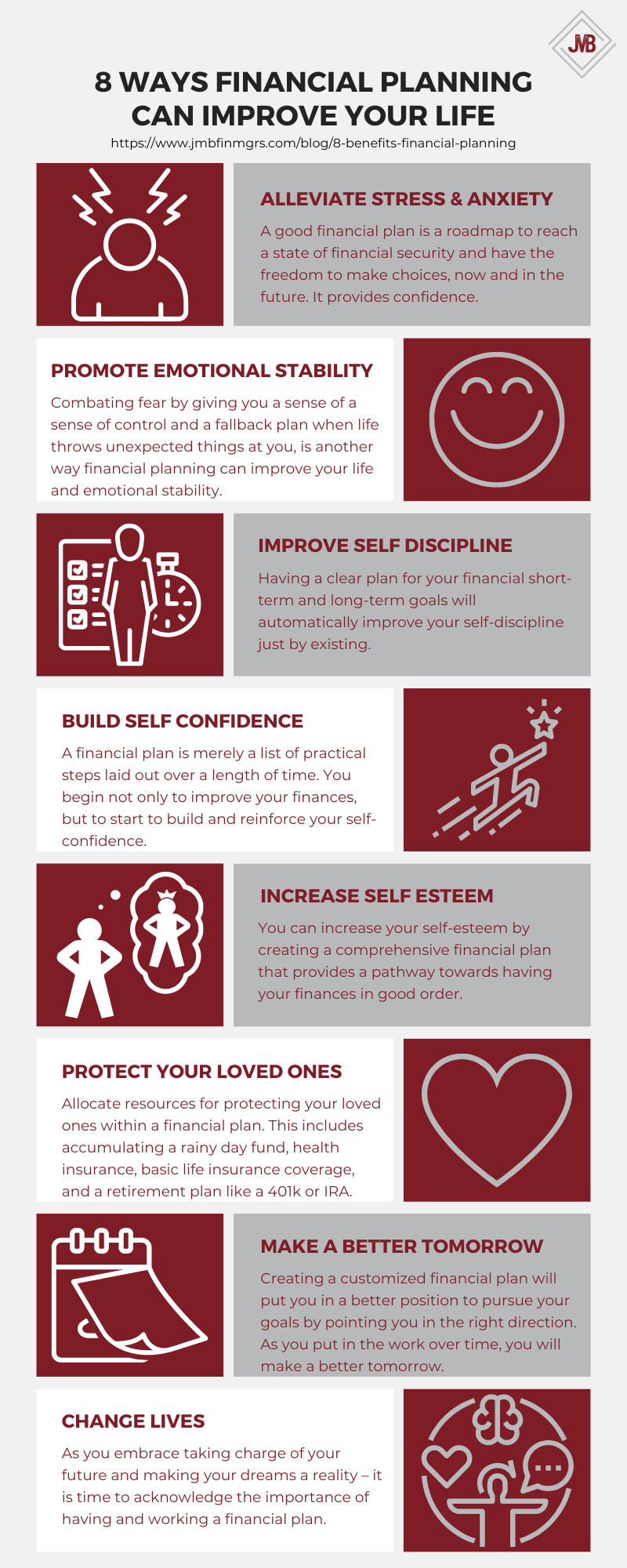 JMB

8 WAYS FINANCIAL PLANNING CAN IMPROVE YOUR LIFE

https://www.jmbfinmgrs.com/blog/8-benefits-financial-planning

ALLEVIATE STRESS & ANXIETY

A good financial plan is a roadmap to reach a state of financial security and have the freedom to make choices, now and in the future. It provides confidence.

PROMOTE EMOTIONAL STABILITY

Combating fear by giving you a sense of a sense of control and a fallback plan when life throws unexpected things at you, is another way financial planning can improve your life and emotional stability.

IMPROVE SELF DISCIPLINE

Having a clear plan for your financial short-term and long-term goals will automatically improve your self-discipline just by existing.

BUILD SELF CONFIDENCE

A financial plan is merely a list of practical steps laid out over a length of time. You begin not only to improve your finances, but to start to build and reinforce your self-confidence.

INCREASE SELF ESTEEM

You can increase your self-esteem by creating a comprehensive financial plan that provides a pathway towards having your finances in good order.

PROTECT YOUR LOVED ONES

Allocate resources for protecting your loved ones within a financial plan. This includes accumulating a rainy day fund, health insurance, basic life insurance coverage, and a retirement plan like a 401k or IRA.

MAKE A BETTER TOMORROW

Creating a customized financial plan will put you in a better position to pursue your goals by pointing you in the right direction. As you put in the work over time, you will make a better tomorrow.

CHANGE LIVES

As you embrace taking charge of your future and making your dreams a reality – it is time to acknowledge the importance of having and working a financial plan.