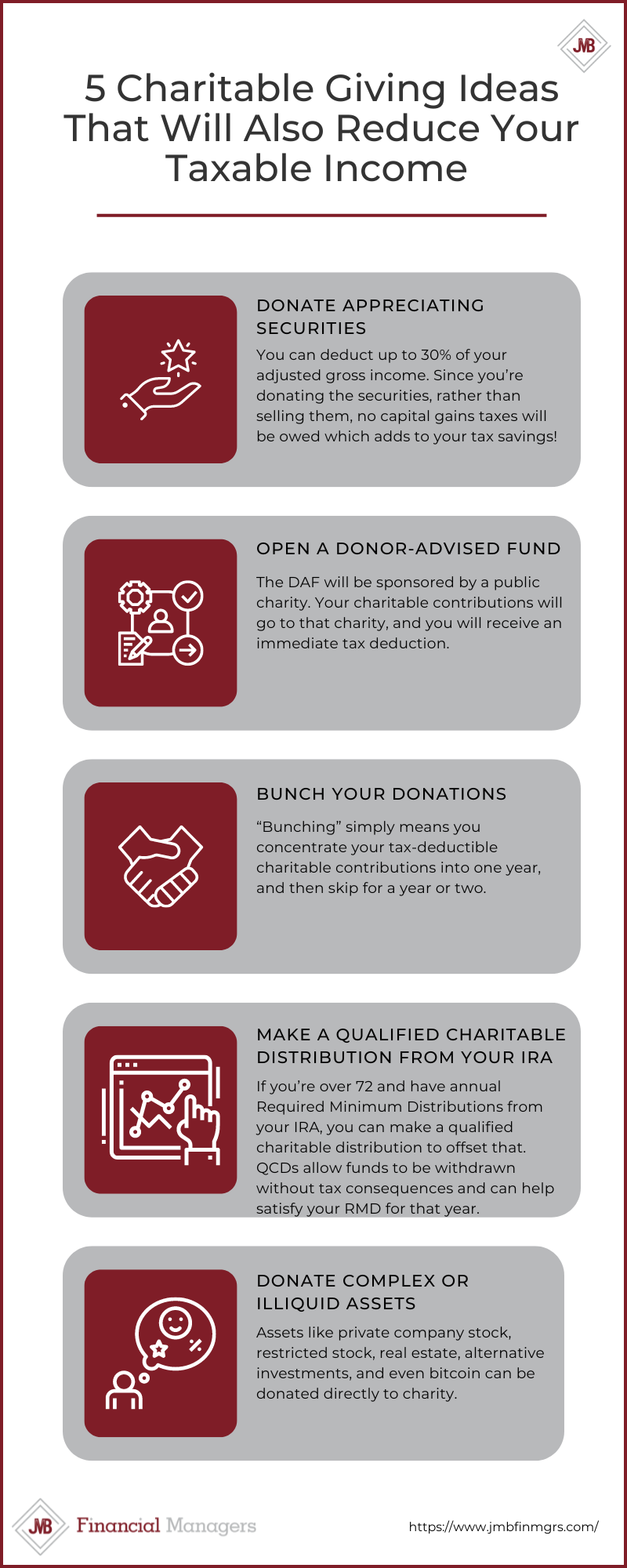 JMB

5 Charitable Giving Ideas That Will Also Reduce Your Taxable Income

DONATE APPRECIATING SECURITIES

You can deduct up to 30% of your adjusted gross income. Since you're donating the securities, rather than selling them, no capital gains taxes will be owed which adds to your tax savings!

OPEN A DONOR-ADVISED FUND

The DAF will be sponsored by a public charity. Your charitable contributions will go to that charity, and you will receive an immediate tax deduction.

BUNCH YOUR DONATIONS

"Bunching" simply means you concentrate your tax-deductible charitable contributions into one year, and then skip for a year or two.

MAKE A QUALIFIED CHARITABLE DISTRIBUTION FROM YOUR IRA

If you're over 72 and have annual Required Minimum Distributions from your IRA, you can make a qualified charitable distribution to offset that. QCDs allow funds to be withdrawn without tax consequences and can help satisfy your RMD for that year.

DONATE COMPLEX OR ILLIQUID ASSETS

Assets like private company stock, restricted stock, real estate, alternative investments, and even bitcoin can be donated directly to charity.

JMB Financial Managers

https://www.jmbfinmgrs.com/